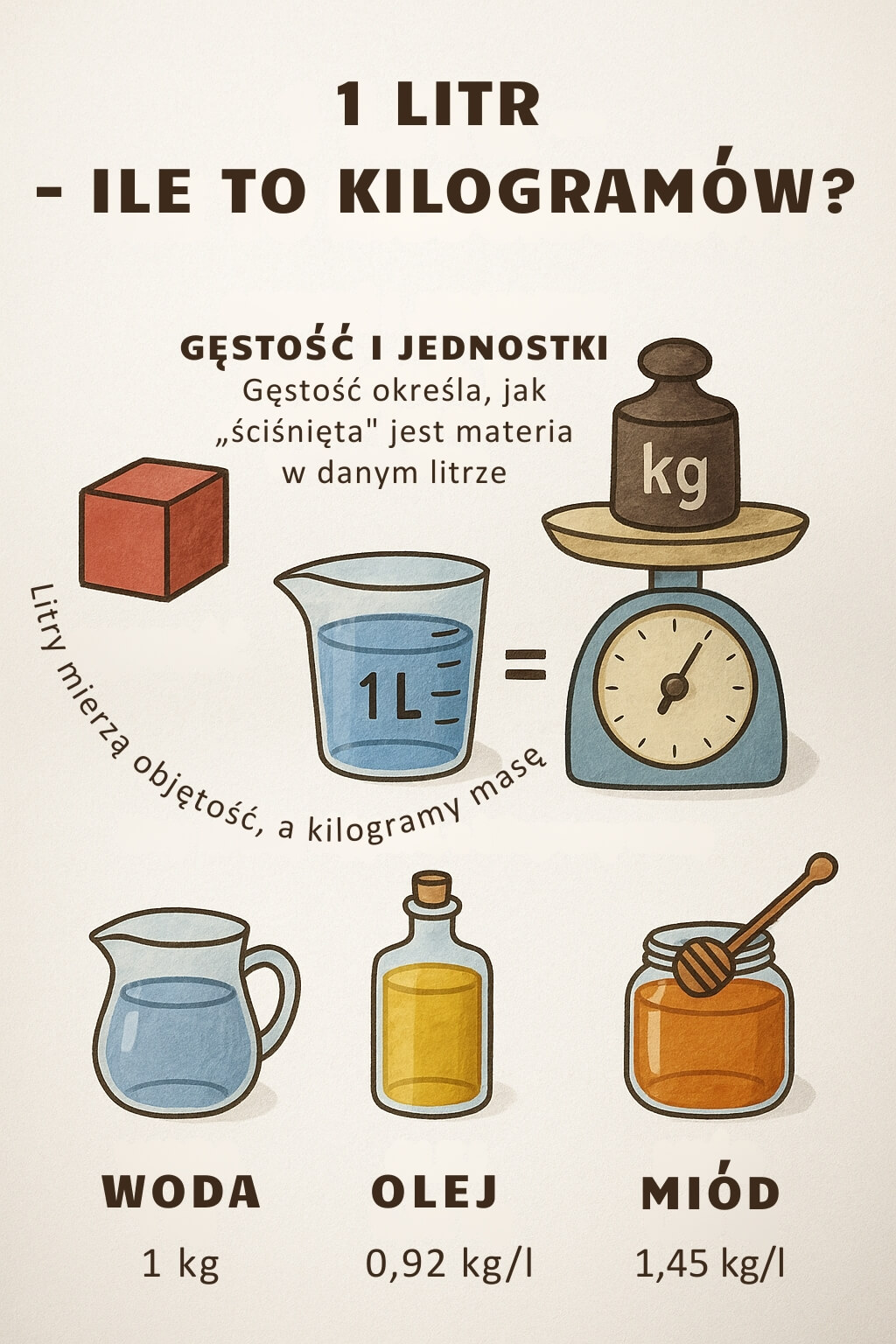 1 LITR
– ILE TO KILOGRAMÓW?

GĘSTOŚĆ I JEDNOSTKI
Gęstość określa, jak „ściśnięta" jest materia w danym litrze

kg

1L =

Litry mierzą objętość, a kilogramy masę

WODA
1 kg

OLEJ
0,92 kg/l

MIÓD
1,45 kg/l